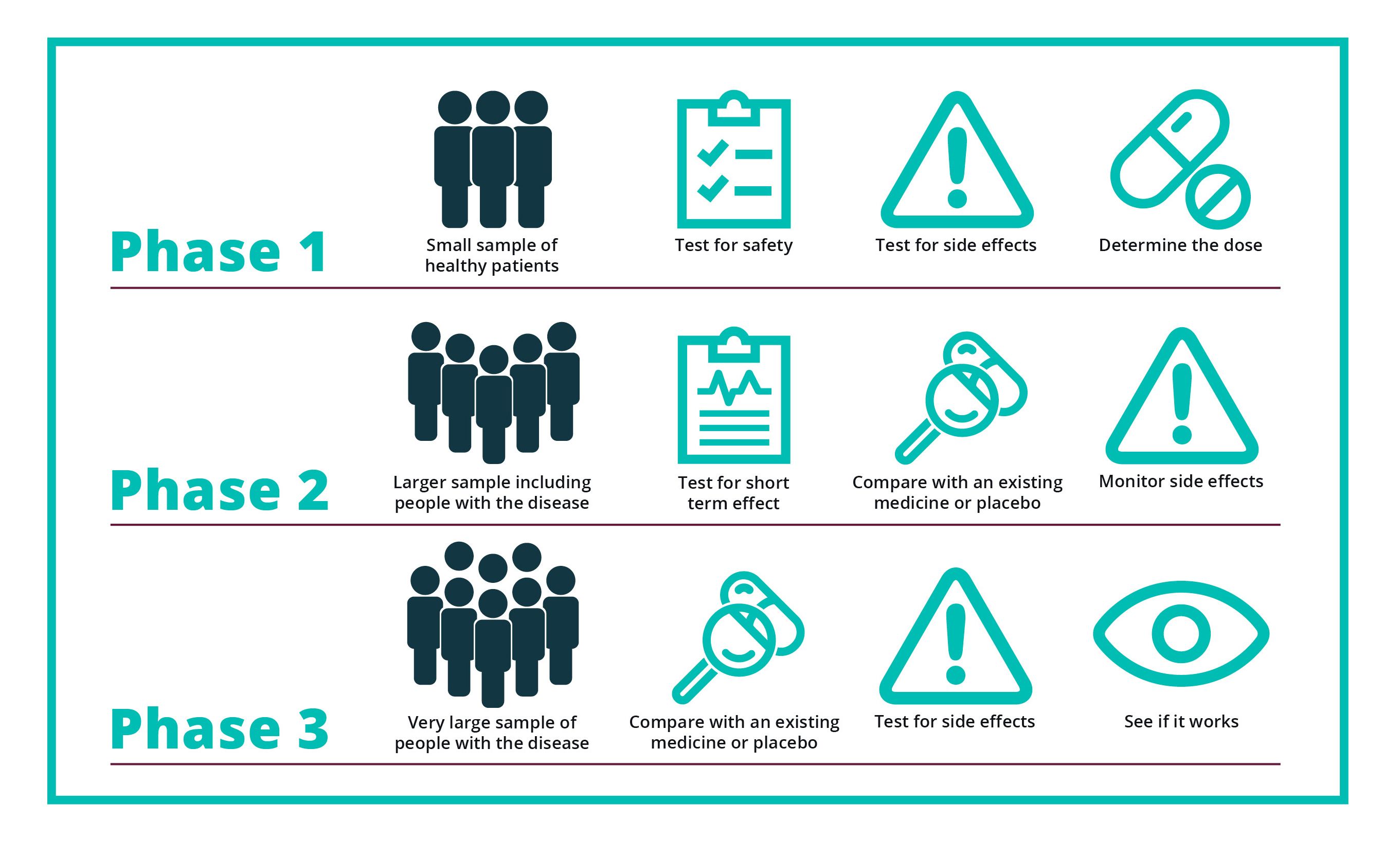 Phase 1

Small sample of healthy patients

Test for safety

Test for side effects

Determine the dose

Phase 2

Larger sample including people with the disease

Test for short term effect

Compare with an existing medicine or placebo

Monitor side effects

Phase 3

Very large sample of people with the disease

Compare with an existing medicine or placebo

Test for side effects

See if it works