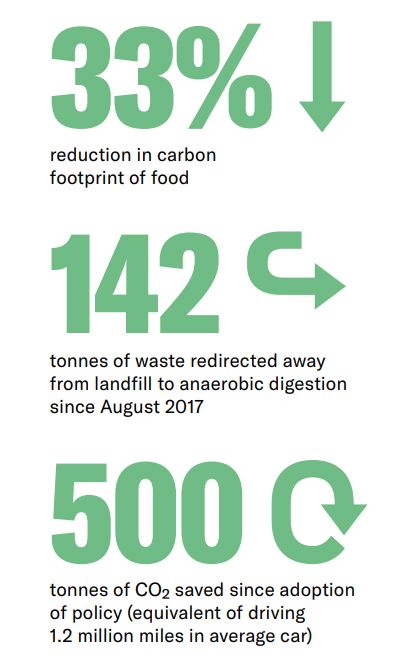 33%

reduction in carbon footprint of food

142

tonnes of waste redirected away from landfill to anaerobic digestion since August 2017

500

tonnes of $CO_2$ saved since adoption of policy (equivalent of driving 1.2 million miles in average car)