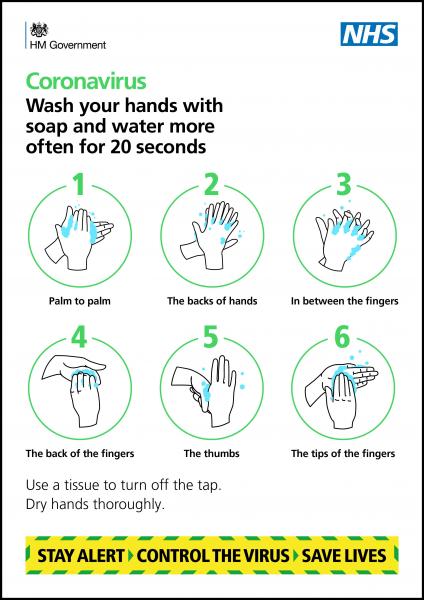 HM Government

NHS

Coronavirus
Wash your hands with soap and water more often for 20 seconds

1
Palm to palm

2
The backs of hands

3
In between the fingers

4
The back of the fingers

5
The thumbs

6
The tips of the fingers

Use a tissue to turn off the tap.
Dry hands thoroughly.

STAY ALERT CONTROL THE VIRUS SAVE LIVES